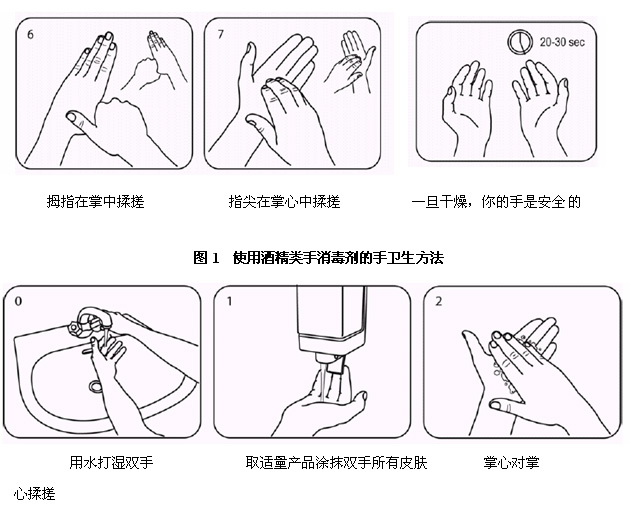 6

7

20-30 sec

拇指在掌中揉搓　　　　指尖在掌心中揉搓　　　　一旦干燥，你的手是安全 的

图 1　使用酒精类手消毒剂的手卫生方法

0

1

2

用水打湿双手　　　　取适量产品涂抹双手所有皮肤　　　　掌心对掌

心揉搓