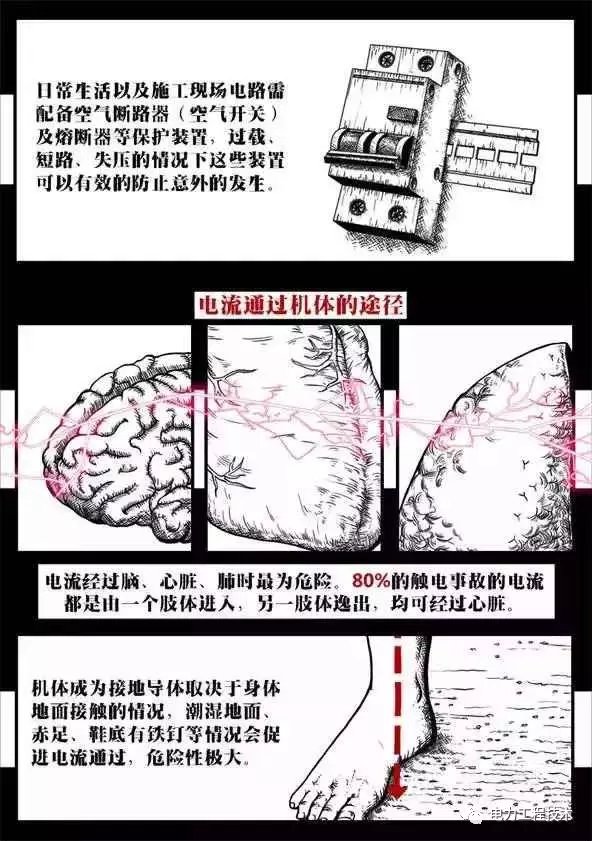 日常生活以及施工现场电路需配备空气断路器（空气开关）及熔断器等保护装置，过载、短路、失压的情况下这些装置可以有效的防止意外的发生。

电流通过机体的途径

电流经过脑、心脏、肺时最为危险。80%的触电事故的电流都是由一个肢体进入，另一肢体逸出，均可经过心脏。

机体成为接地导体取决于身体地面接触的情况，潮湿地面、赤足、鞋底有铁钉等情况会促进电流通过，危险性极大。

电力工程技术