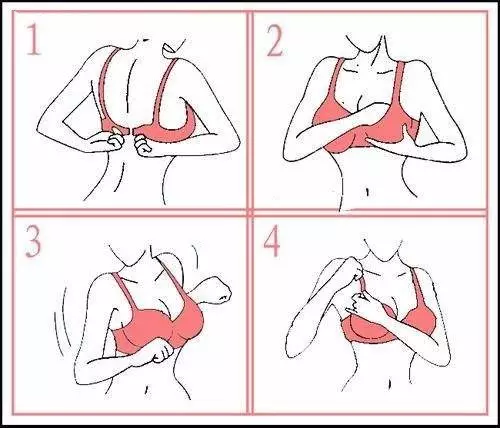 1

2

3

4