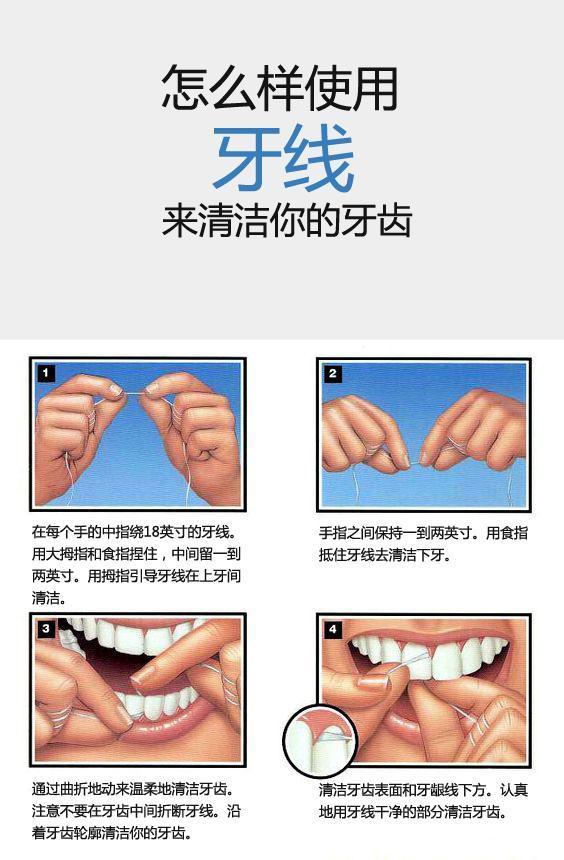 怎么样使用
牙线
来清洁你的牙齿

1

在每个手的中指绕18英寸的牙线。用大拇指和食指捏住，中间留一到两英寸。用拇指引导牙线在上牙间清洁。

2

手指之间保持一到两英寸。用食指抵住牙线去清洁下牙。

3

通过曲折地动来温柔地清洁牙齿。注意不要在牙齿中间折断牙线。沿着牙齿轮廓清洁你的牙齿。

4

清洁牙齿表面和牙龈线下方。认真地用牙线干净的部分清洁牙齿。